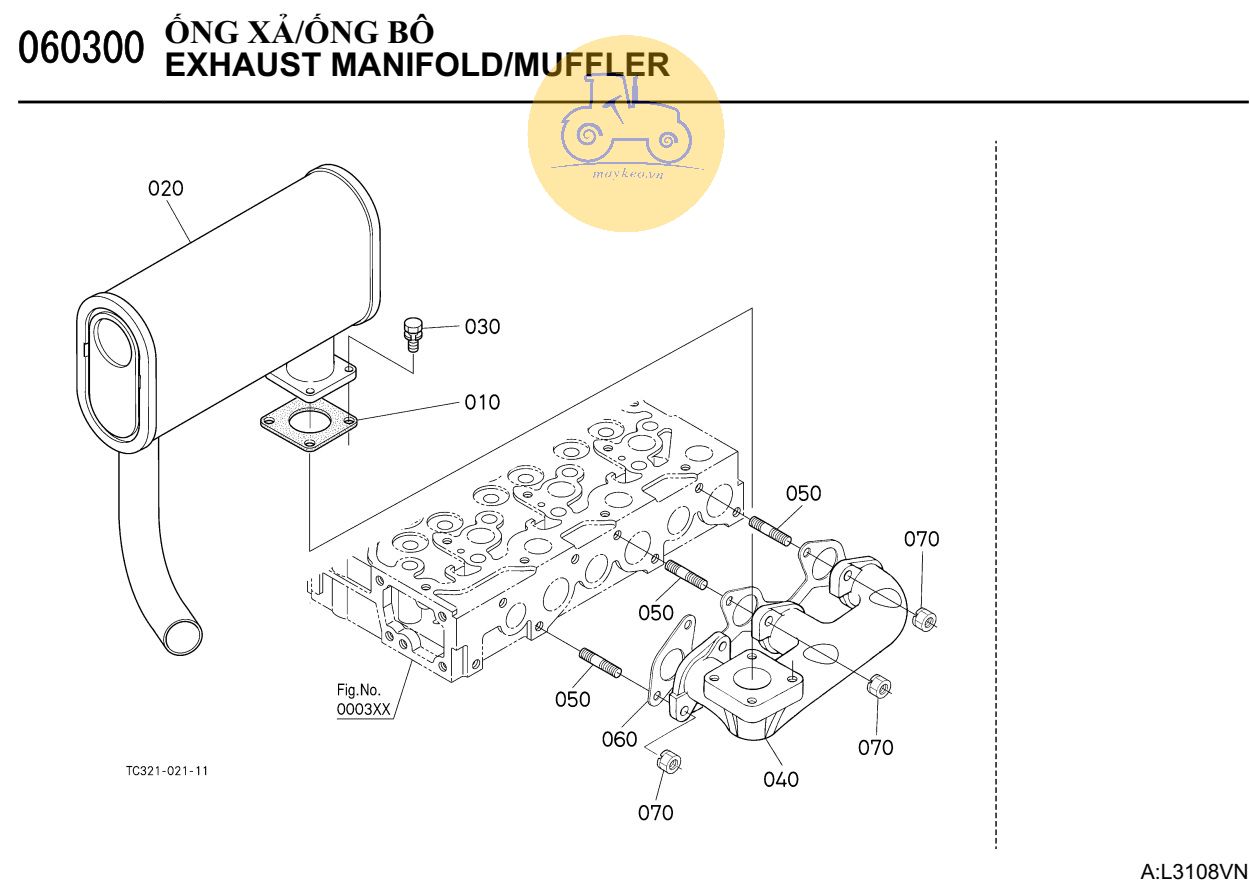 060300 ỐNG XẢ/ỐNG BÔ
EXHAUST MANIFOLD/MUFFLER

maykeo.vn

020
030
010
050
070
050
050
060
040
070
070
Fig.No.
0003XX

TC321-021-11

A:L3108VN